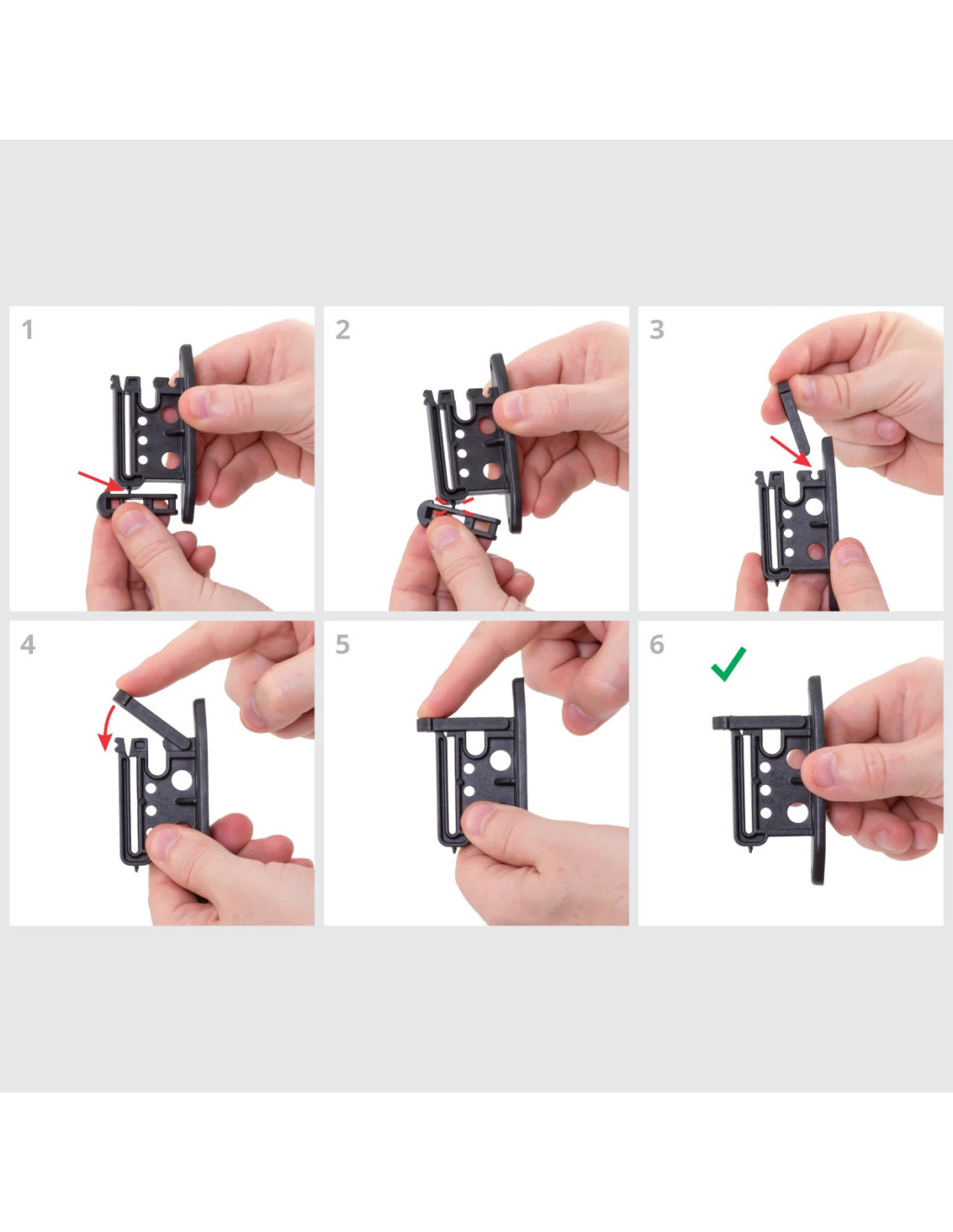 1

2

3

4

5

6