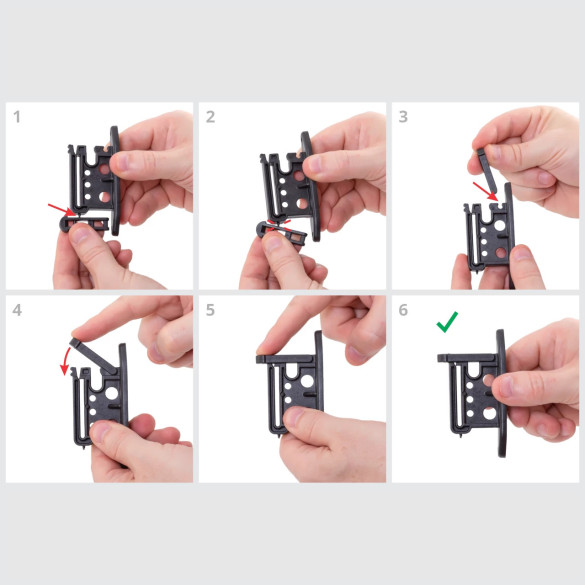 1

2

3

4

5

6