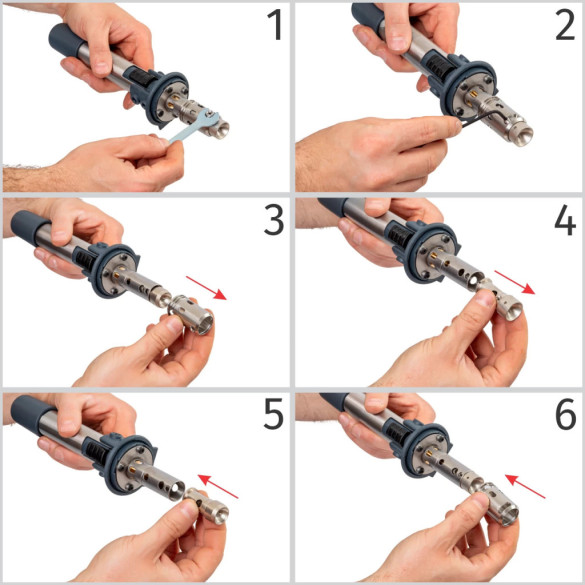 1

2

3

4

5

6