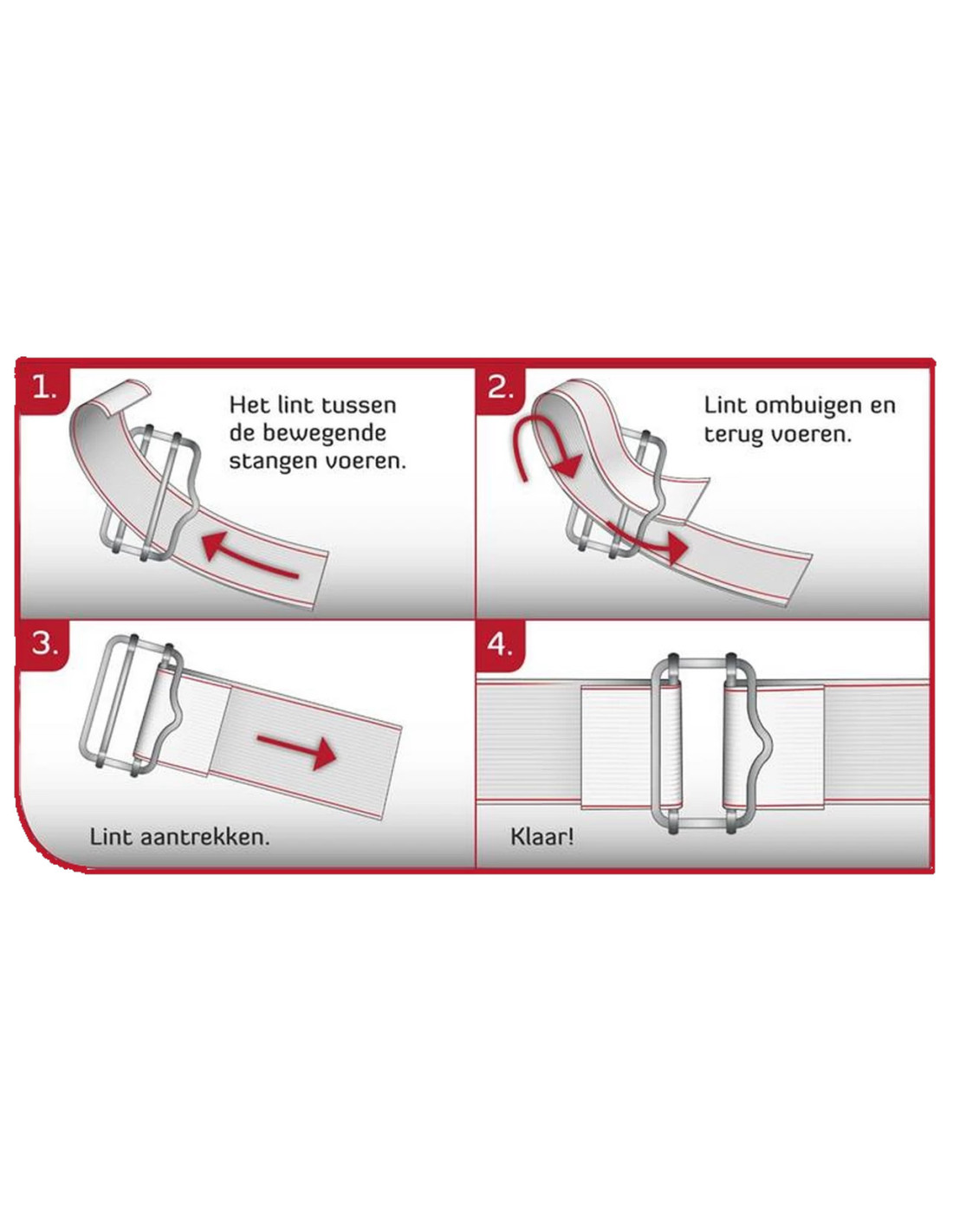 1.

Het lint tussen de bewegende stangen voeren.

2.

Lint ombuigen en terug voeren.

3.

Lint aantrekken.

4.

Klaar!